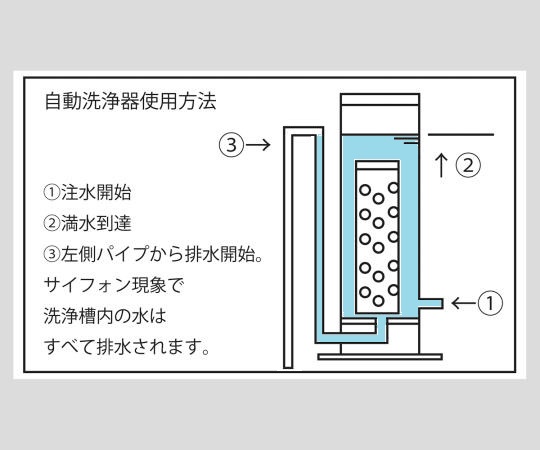 自動洗浄器使用方法

①注水開始
②満水到達
③左側パイプから排水開始。
サイフォン現象で
洗浄槽内の水は
すべて排水されます。

③→
↑②
←①