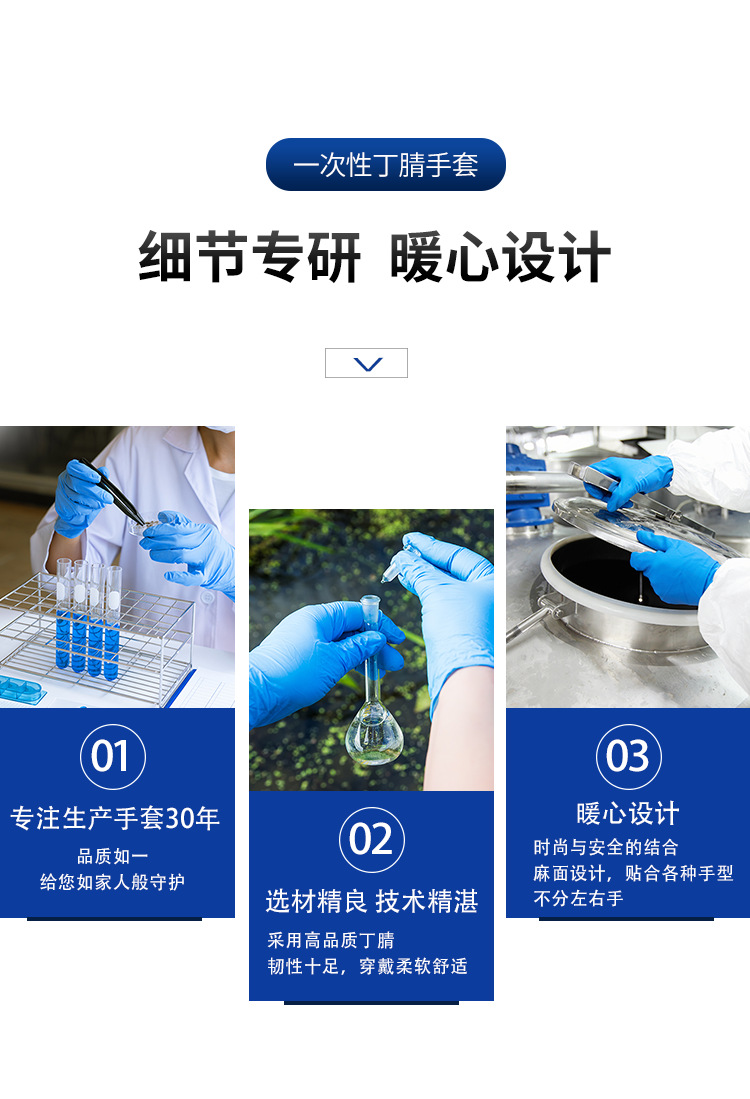 一次性丁腈手套

细节专研 暖心设计

01
专注生产手套30年
品质如一
给您如家人般守护

02
选材精良 技术精湛
采用高品质丁腈
韧性十足，穿戴柔软舒适

03
暖心设计
时尚与安全的结合
麻面设计，贴合各种手型
不分左右手